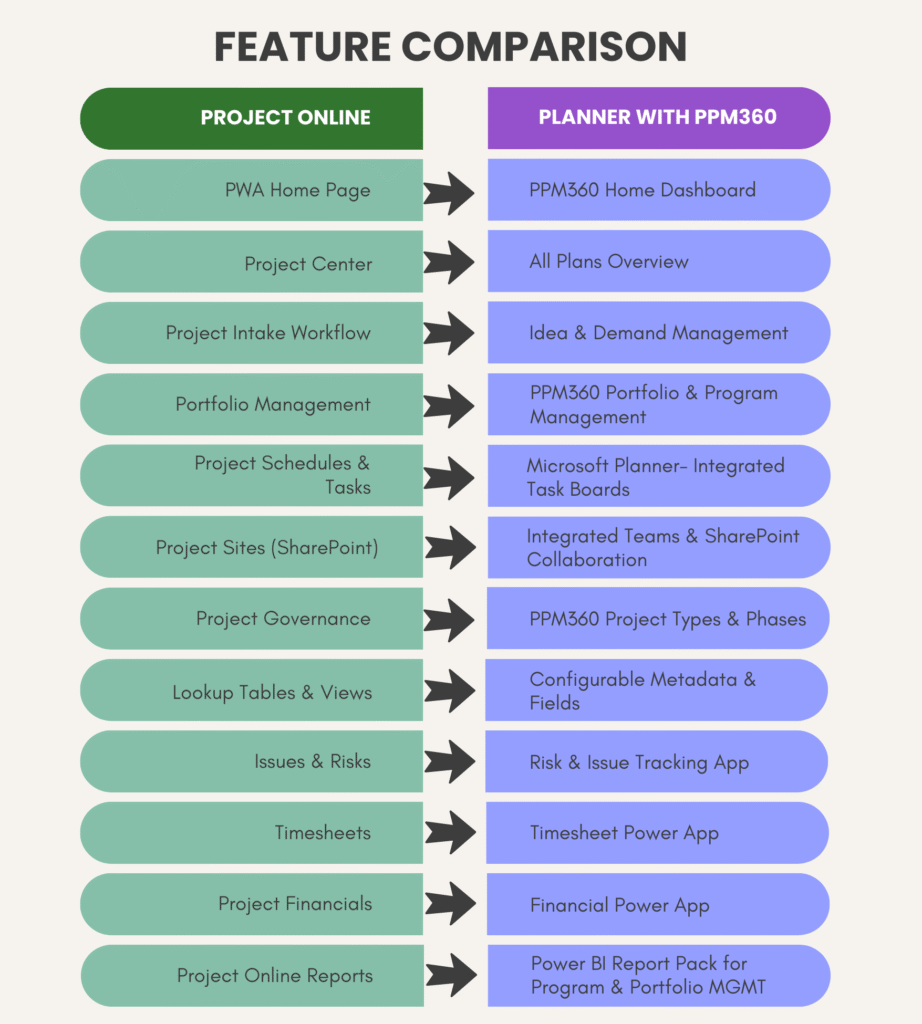 FEATURE COMPARISON

| PROJECT ONLINE | PLANNER WITH PPM360 |
|---|---|
| PWA Home Page | PPM360 Home Dashboard |
| Project Center | All Plans Overview |
| Project Intake Workflow | Idea & Demand Management |
| Portfolio Management | PPM360 Portfolio & Program Management |
| Project Schedules & Tasks | Microsoft Planner- Integrated Task Boards |
| Project Sites (SharePoint) | Integrated Teams & SharePoint Collaboration |
| Project Governance | PPM360 Project Types & Phases |
| Lookup Tables & Views | Configurable Metadata & Fields |
| Issues & Risks | Risk & Issue Tracking App |
| Timesheets | Timesheet Power App |
| Project Financials | Financial Power App |
| Project Online Reports | Power BI Report Pack for Program & Portfolio MGMT |